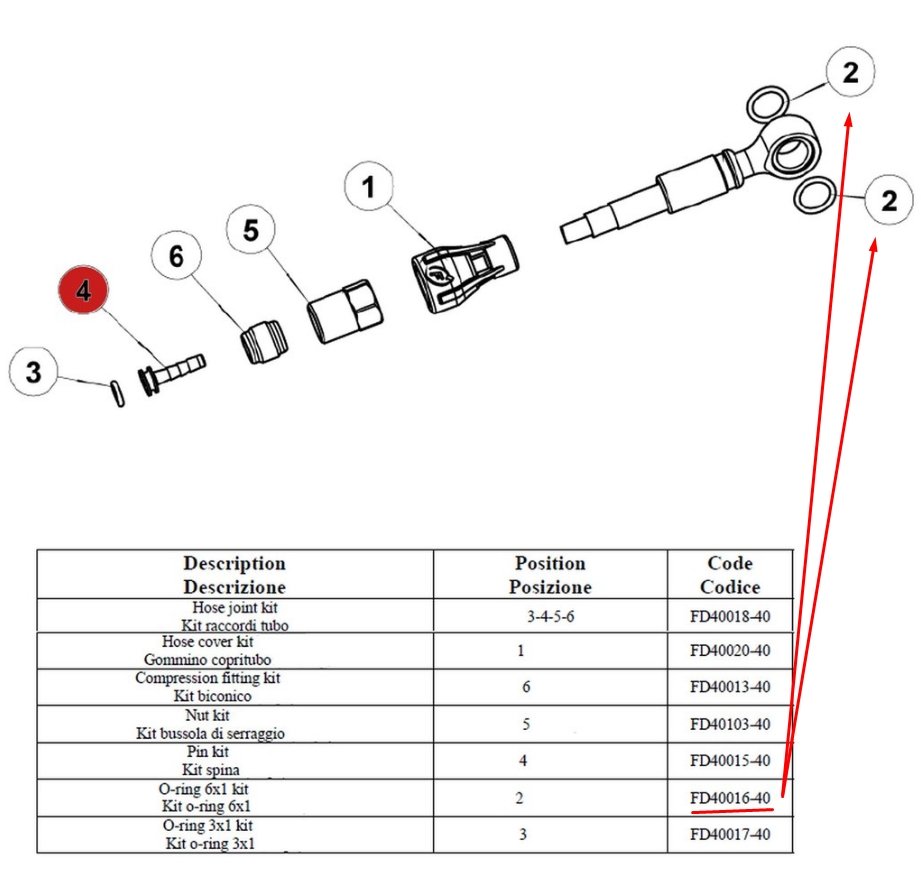 2
2
1
5
6
4
3

| Description Descrizione | Position Posizione | Code Codice |
|---|---|---|
| Hose joint kit Kit raccordi tubo | 3-4-5-6 | FD40018-40 |
| Hose cover kit Gommino copritubo | 1 | FD40020-40 |
| Compression fitting kit Kit biconico | 6 | FD40013-40 |
| Nut kit Kit bussola di serraggio | 5 | FD40103-40 |
| Pin kit Kit spina | 4 | FD40015-40 |
| O-ring 6x1 kit Kit o-ring 6x1 | 2 | FD40016-40 |
| O-ring 3x1 kit Kit o-ring 3x1 | 3 | FD40017-40 |