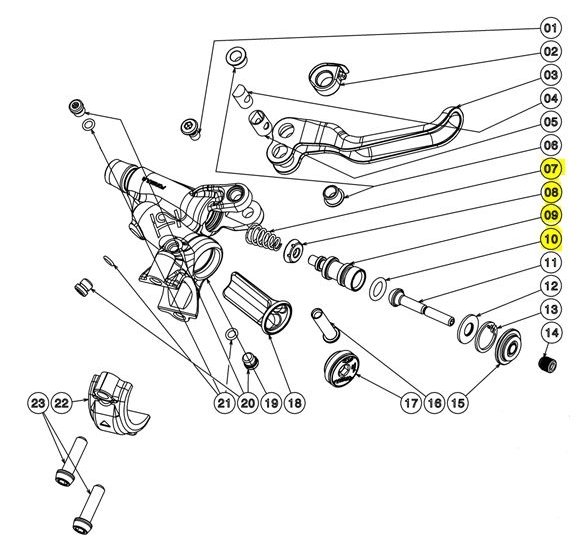 01
02
03
04
05
06
07
08
09
10
11
12
13
14
23 22
21 20 19 18
17 16 15